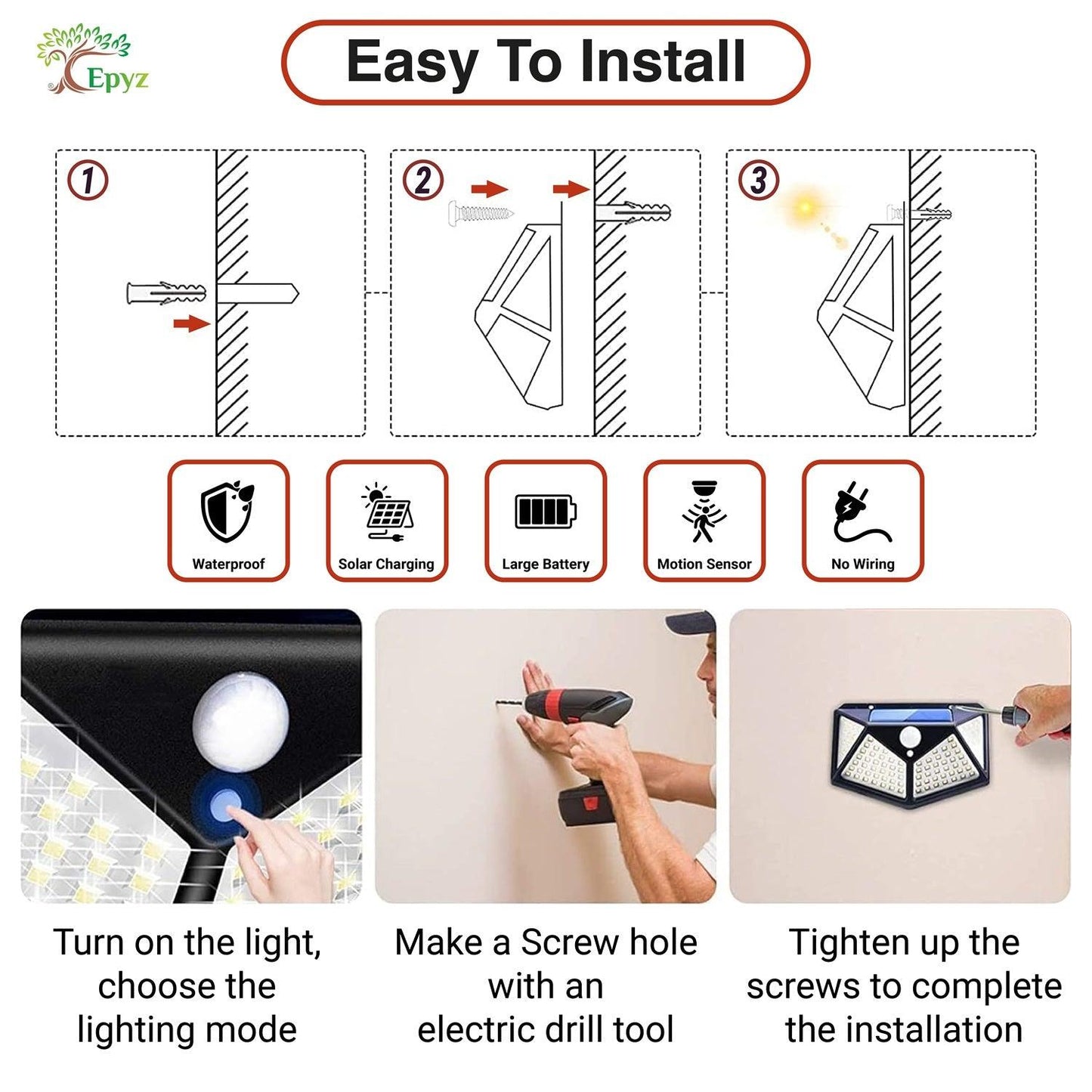 Epyz

Easy To Install

1

2

3

Waterproof

Solar Charging

Large Battery

Motion Sensor

No Wiring

Turn on the light, choose the lighting mode

Make a Screw hole with an electric drill tool

Tighten up the screws to complete the installation