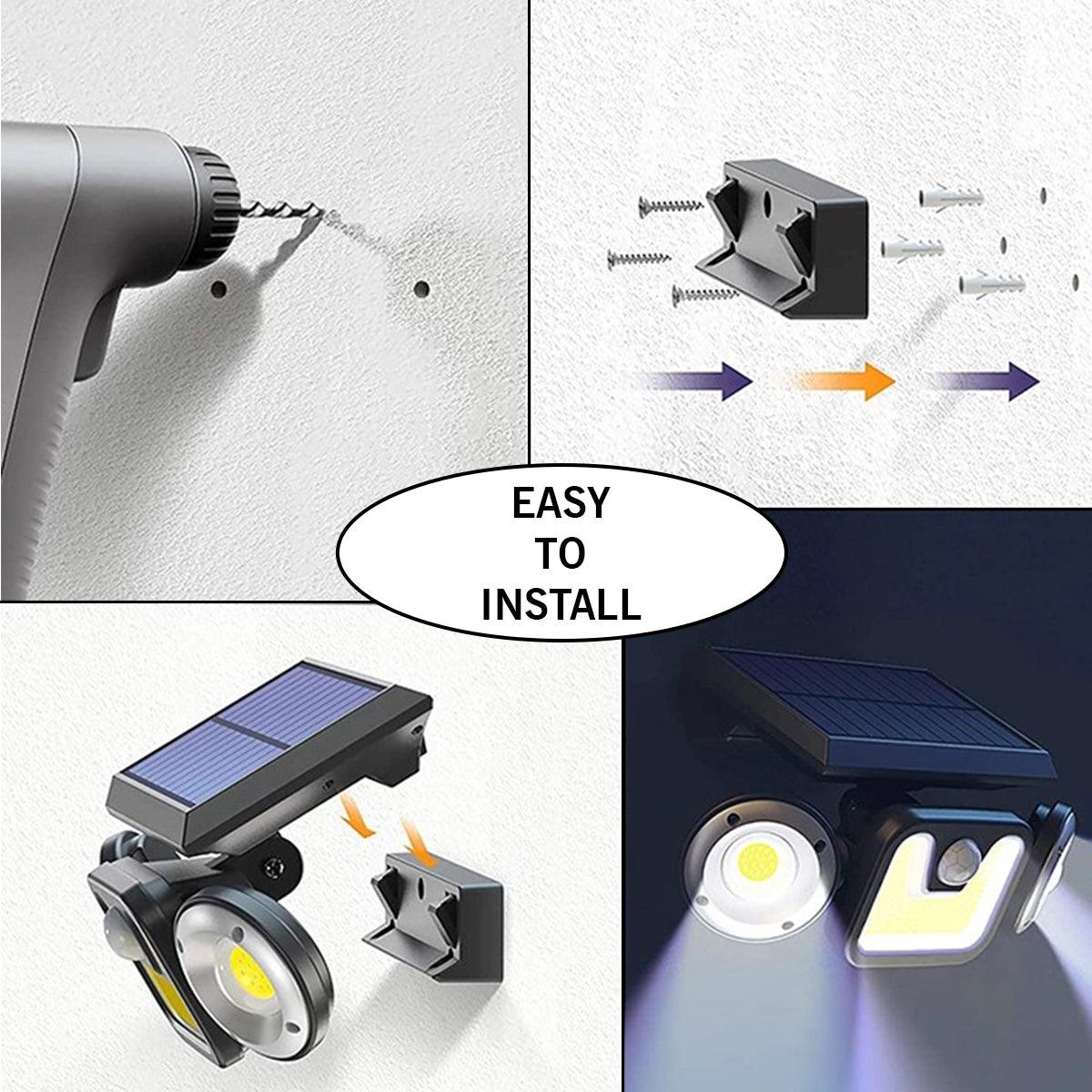 EASY
TO
INSTALL