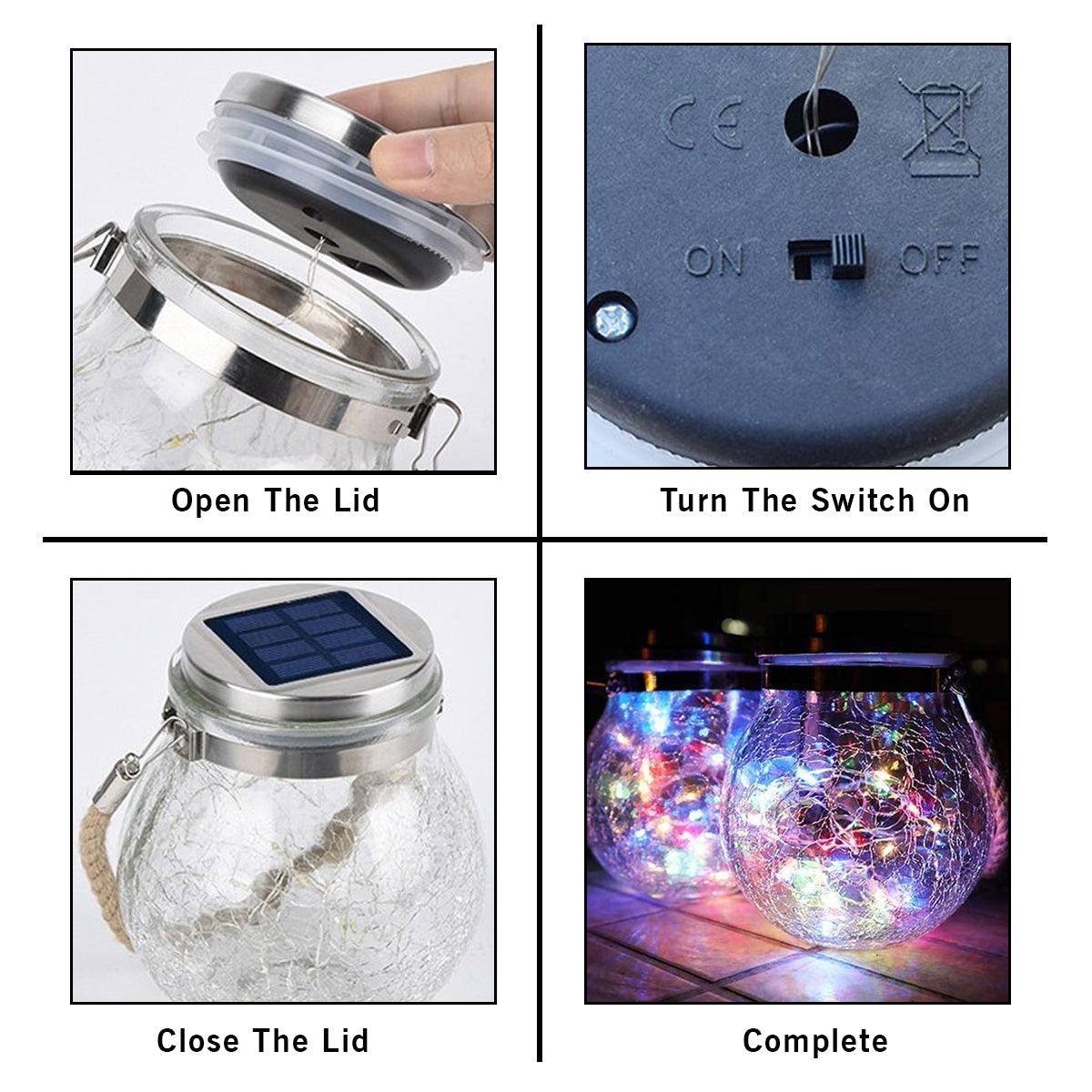 Open The Lid

CE

ON OFF

Turn The Switch On

Close The Lid

Complete